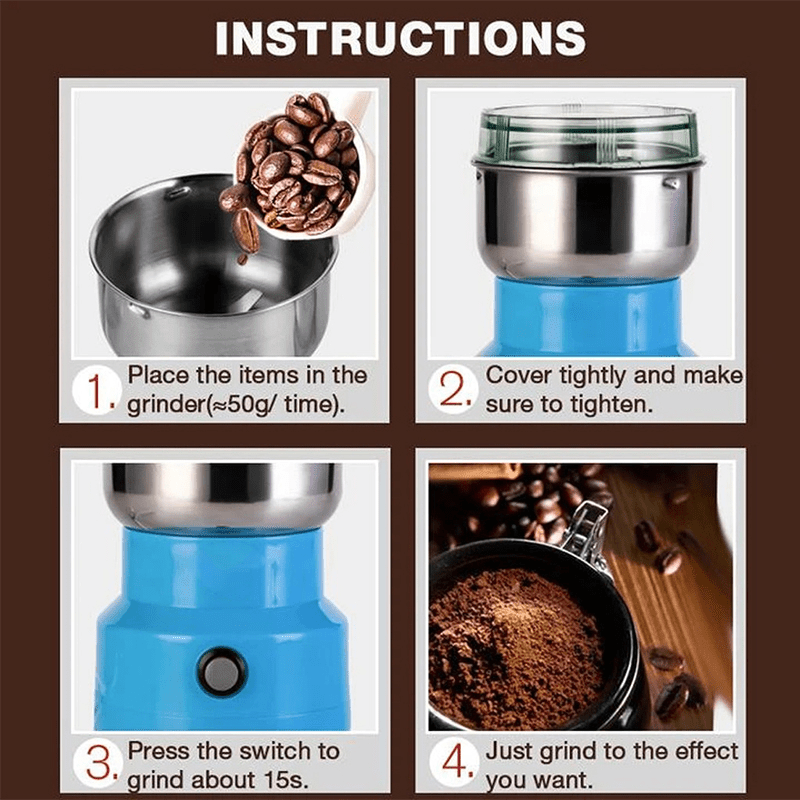 INSTRUCTIONS

1. Place the items in the grinder(≈50g/ time).

2. Cover tightly and make sure to tighten.

3. Press the switch to grind about 15s.

4. Just grind to the effect you want.